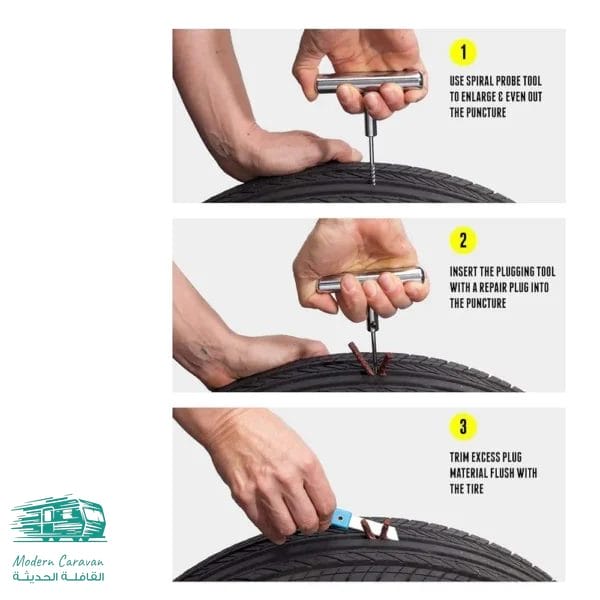 1

USE SPIRAL PROBE TOOL TO ENLARGE & EVEN OUT THE PUNCTURE

2

INSERT THE PLUGGING TOOL WITH A REPAIR PLUG INTO THE PUNCTURE

3

TRIM EXCESS PLUG MATERIAL FLUSH WITH THE TIRE

Modern Caravan
القافلة الحديثة